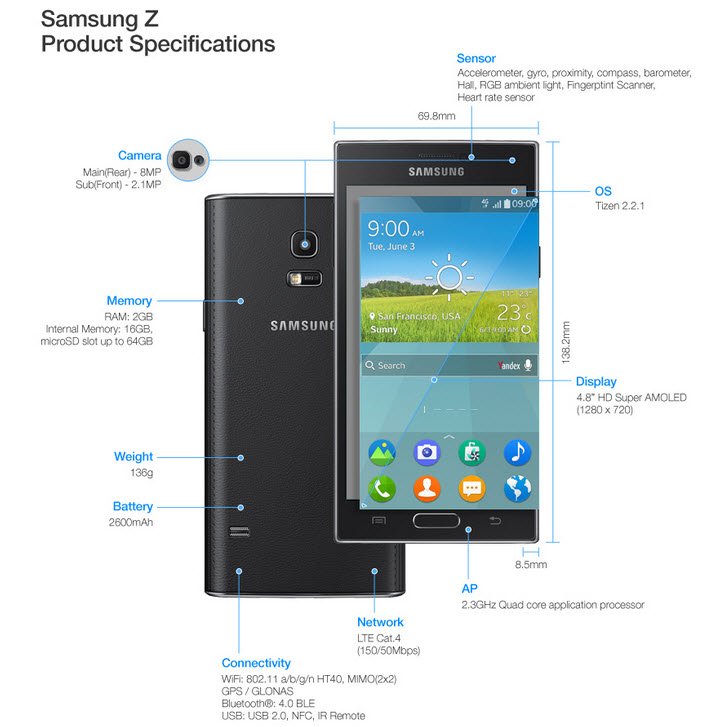 Samsung Z
Product Specifications

Sensor
Accelerometer, gyro, proximity, compass, barometer, Hall, RGB ambient light, Fingerptint Scanner, Heart rate sensor

69.8mm

Camera
Main(Rear) - 8MP
Sub(Front) - 2.1MP

SAMSUNG

OS
Tizen 2.2.1

09:00

9:00 AM
Tue, June 3

11° 23°
San Francisco, USA
23°c
Sunny
6/3 9:00 AM

Memory
RAM: 2GB
Internal Memory: 16GB,
microSD slot up to 64GB

SAMSUNG

138.2mm

Search
Yandex

Display
4.8" HD Super AMOLED
(1280 x 720)

Weight
136g

Battery
2600mAh

8.5mm

AP
2.3GHz Quad core application processor

Network
LTE Cat.4
(150/50Mbps)

Connectivity
WiFi: 802.11 a/b/g/n HT40, MIMO(2x2)
GPS / GLONAS
Bluetooth®: 4.0 BLE
USB: USB 2.0, NFC, IR Remote