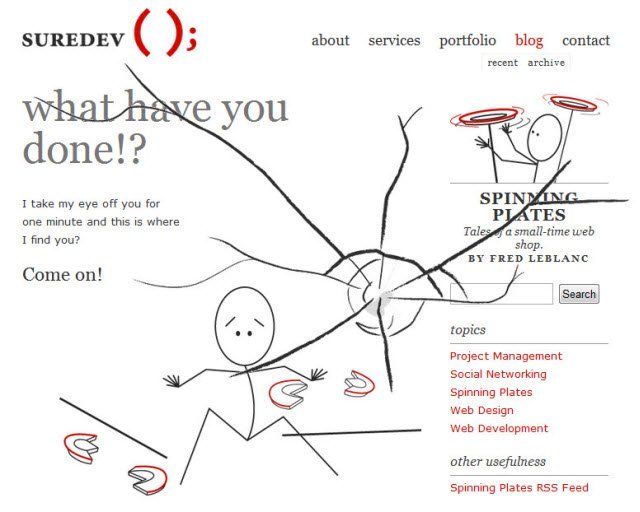 SUREDEV ( );

about services portfolio blog contact

recent archive

what have you done!?

I take my eye off you for one minute and this is where I find you?

Come on!

SPINNING PLATES

Tales of a small-time web shop.

BY FRED LEBLANC

Search

topics

Project Management
Social Networking
Spinning Plates
Web Design
Web Development

other usefulness

Spinning Plates RSS Feed